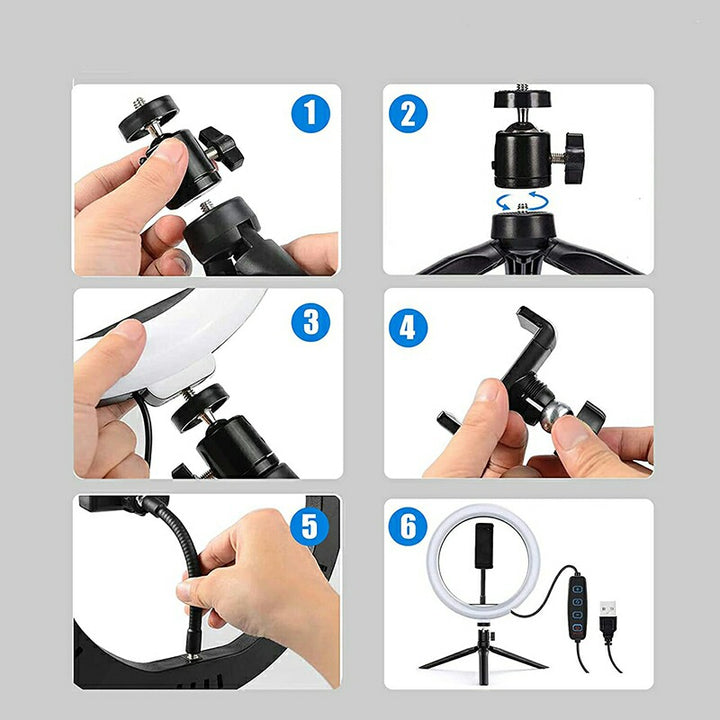 1
2
3
4
5
6